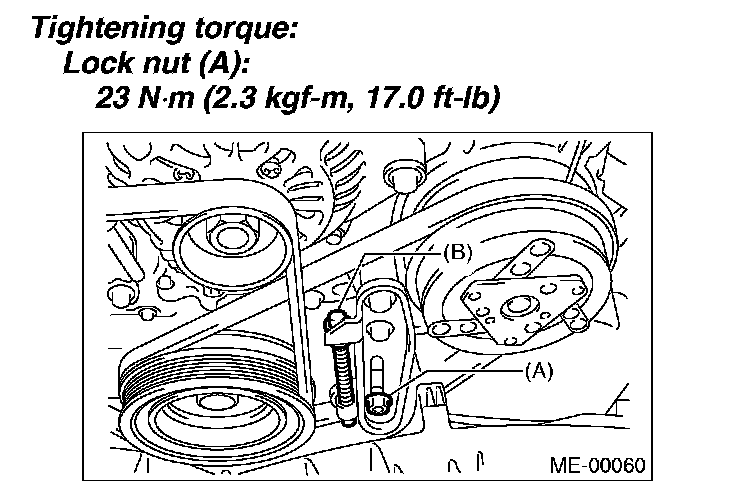 Tightening torque:
Lock nut (A):
23 N·m (2.3 kgf-m, 17.0 ft-lb)

(B)

(A)

ME-00060