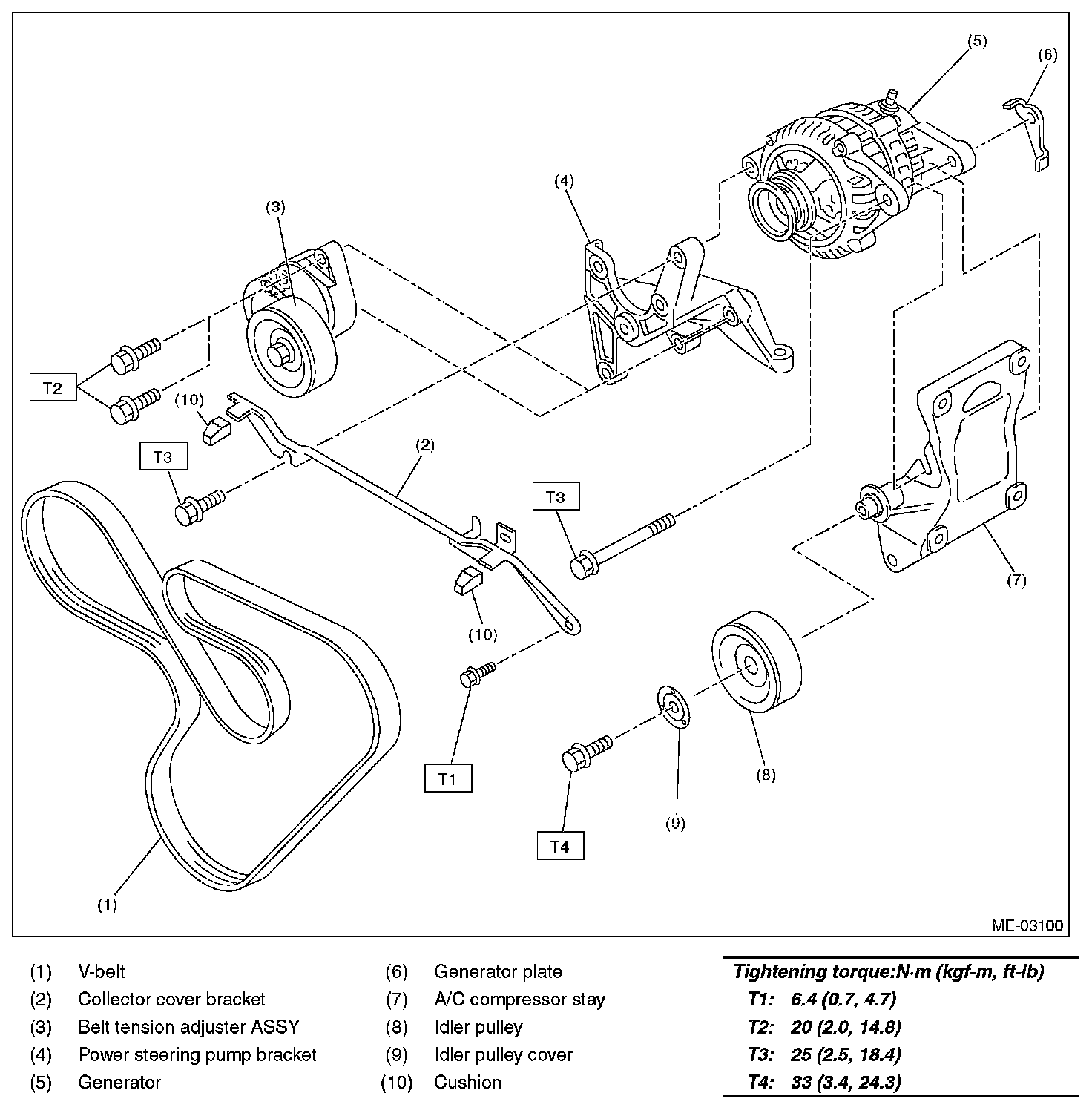 (5)
(6)
(4)
(3)
T2
(10)
T3
(2)
T3
(7)
(10)
T1
(8)
(9)
T4
(1)
ME-03100

(1) V-belt
(2) Collector cover bracket
(3) Belt tension adjuster ASSY
(4) Power steering pump bracket
(5) Generator

(6) Generator plate
(7) A/C compressor stay
(8) Idler pulley
(9) Idler pulley cover
(10) Cushion

Tightening torque:N·m (kgf-m, ft-lb)
T1: 6.4 (0.7, 4.7)
T2: 20 (2.0, 14.8)
T3: 25 (2.5, 18.4)
T4: 33 (3.4, 24.3)