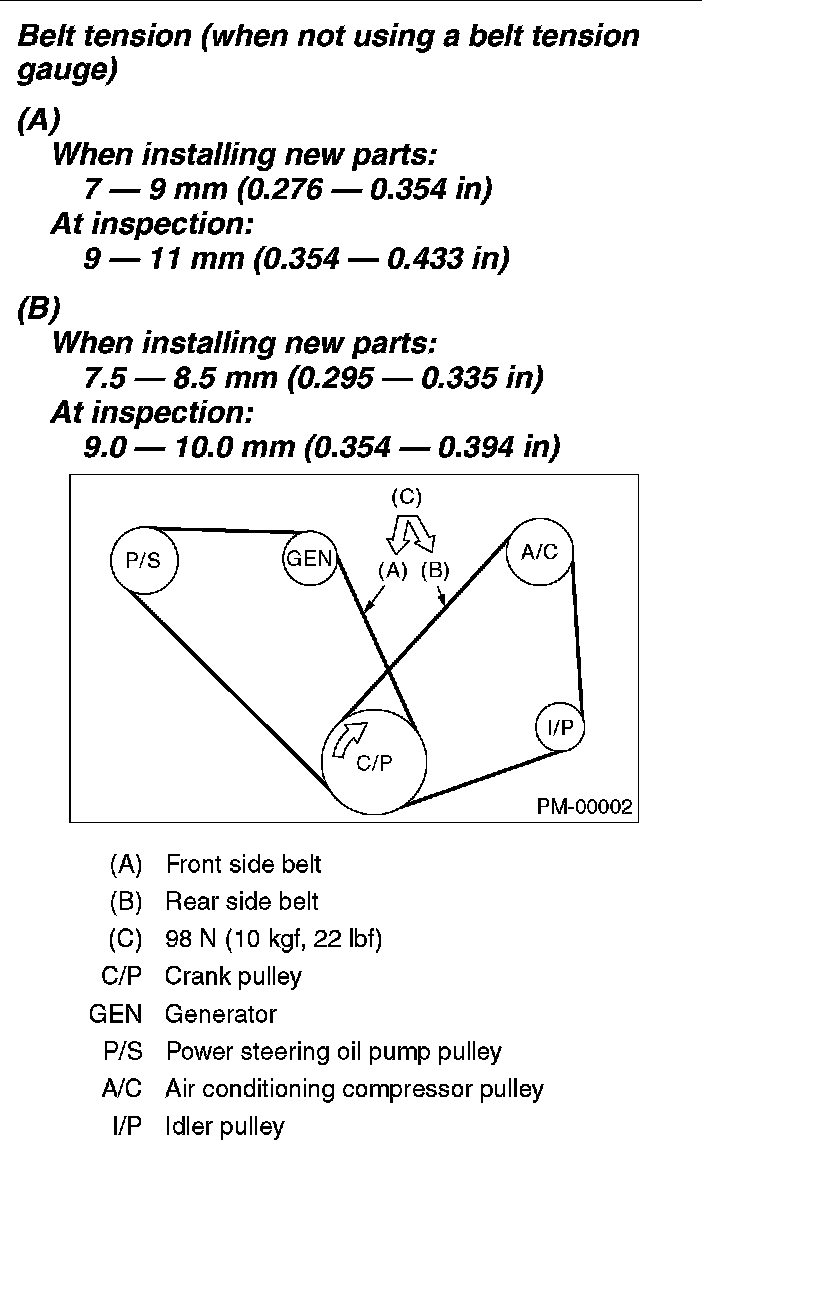 Belt tension (when not using a belt tension gauge)

(A)
When installing new parts:
7 — 9 mm (0.276 — 0.354 in)
At inspection:
9 — 11 mm (0.354 — 0.433 in)

(B)
When installing new parts:
7.5 — 8.5 mm (0.295 — 0.335 in)
At inspection:
9.0 — 10.0 mm (0.354 — 0.394 in)

(C)
P/S
GEN
(A) (B)
A/C
I/P
C/P
PM-00002

(A) Front side belt
(B) Rear side belt
(C) 98 N (10 kgf, 22 lbf)
C/P Crank pulley
GEN Generator
P/S Power steering oil pump pulley
A/C Air conditioning compressor pulley
I/P Idler pulley