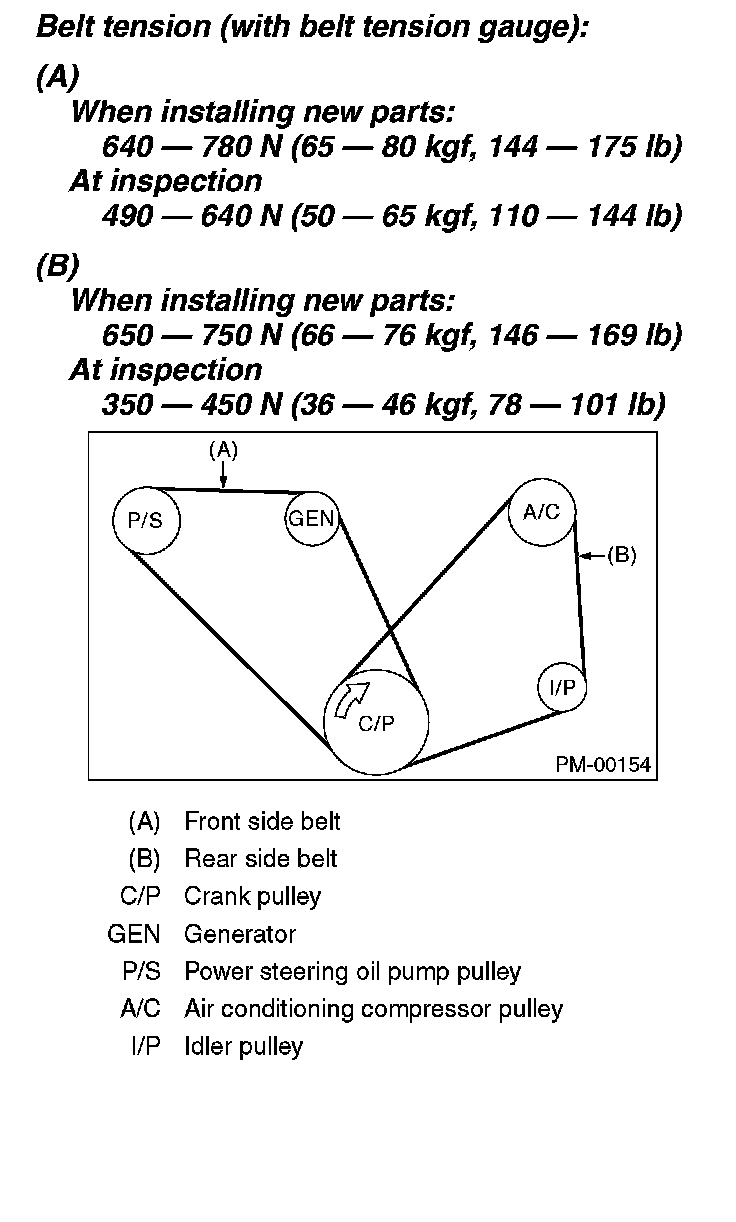 Belt tension (with belt tension gauge):

(A)

When installing new parts:

640 — 780 N (65 — 80 kgf, 144 — 175 lb)

At inspection

490 — 640 N (50 — 65 kgf, 110 — 144 lb)

(B)

When installing new parts:

650 — 750 N (66 — 76 kgf, 146 — 169 lb)

At inspection

350 — 450 N (36 — 46 kgf, 78 — 101 lb)

(A)
P/S
GEN
A/C
(B)
I/P
C/P
PM-00154

(A) Front side belt
(B) Rear side belt
C/P Crank pulley
GEN Generator
P/S Power steering oil pump pulley
A/C Air conditioning compressor pulley
I/P Idler pulley