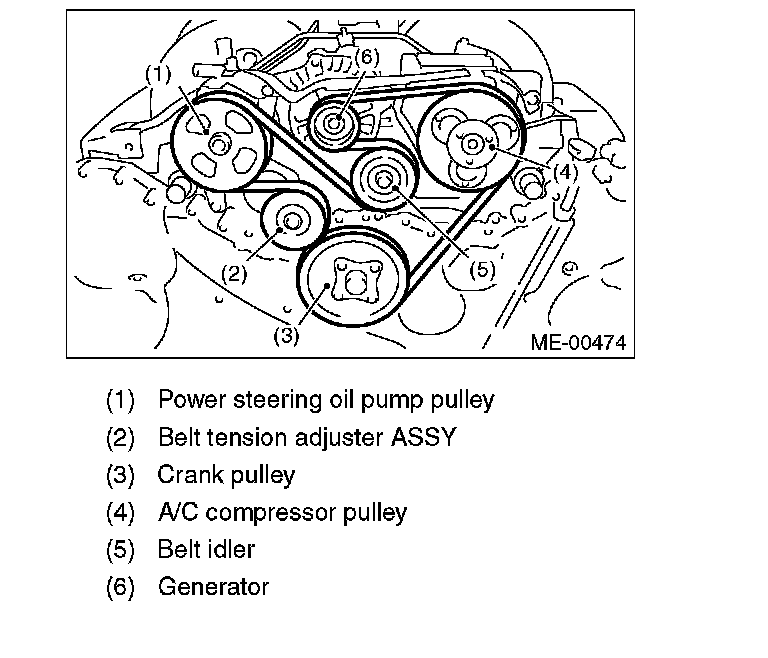 (1)
(6)
(4)
(2)
(5)
(3)
ME-00474

(1) Power steering oil pump pulley
(2) Belt tension adjuster ASSY
(3) Crank pulley
(4) A/C compressor pulley
(5) Belt idler
(6) Generator