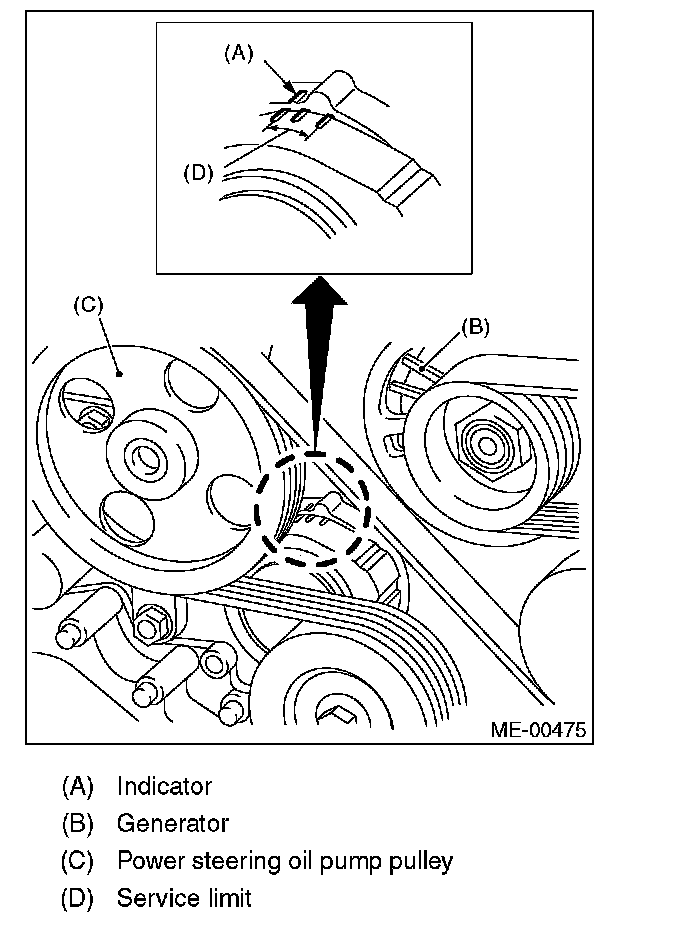 (A)
(D)
(C)
(B)
ME-00475

(A) Indicator
(B) Generator
(C) Power steering oil pump pulley
(D) Service limit