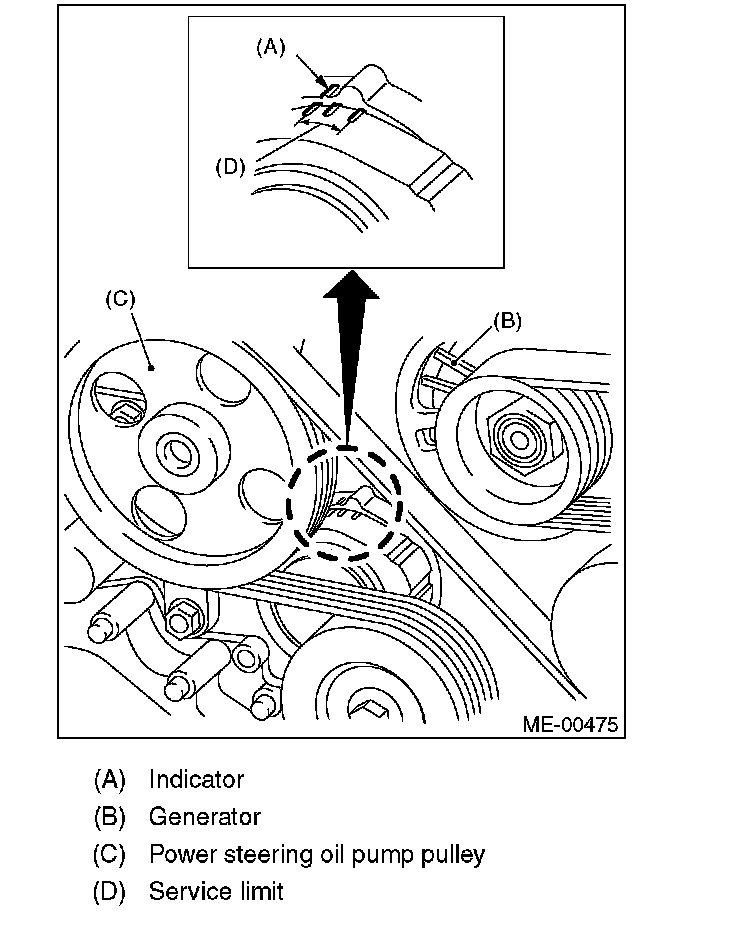 (A)

(D)

(C)

(B)

ME-00475

(A) Indicator

(B) Generator

(C) Power steering oil pump pulley

(D) Service limit