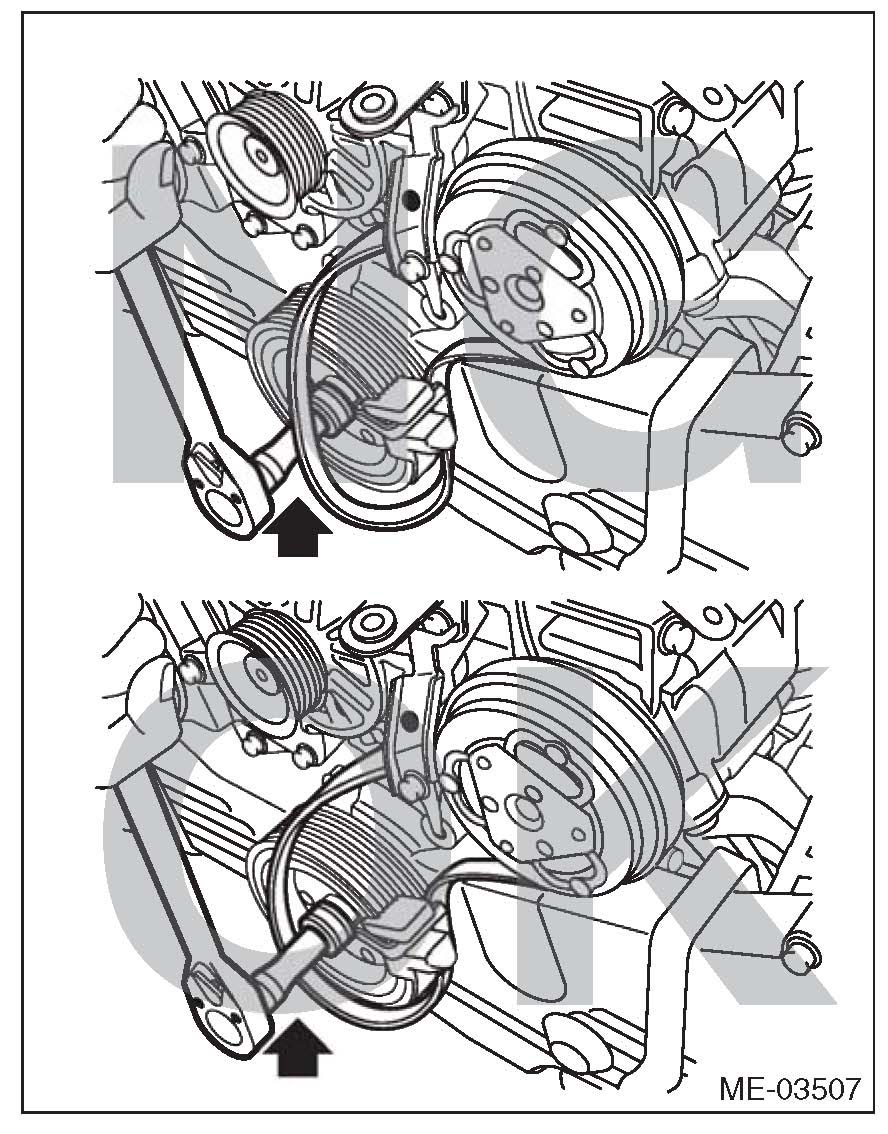 NG

OK

ME-03507