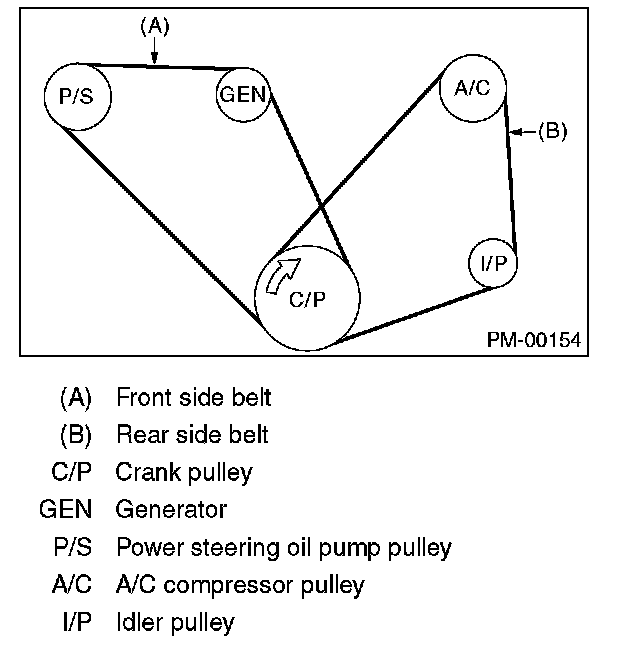 (A)

P/S

GEN

A/C

(B)

I/P

C/P

PM-00154

(A) Front side belt
(B) Rear side belt
C/P Crank pulley
GEN Generator
P/S Power steering oil pump pulley
A/C A/C compressor pulley
I/P Idler pulley