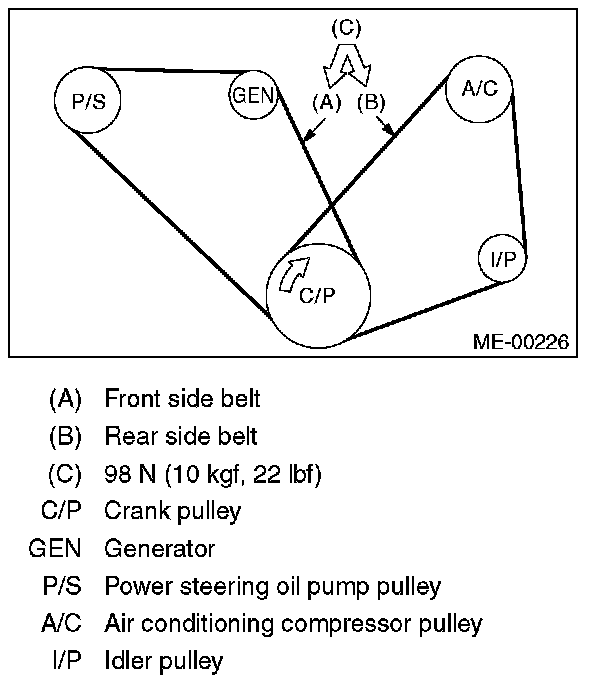 (C)

P/S

GEN

(A) (B)

A/C

I/P

C/P

ME-00226

(A) Front side belt
(B) Rear side belt
(C) 98 N (10 kgf, 22 lbf)
C/P Crank pulley
GEN Generator
P/S Power steering oil pump pulley
A/C Air conditioning compressor pulley
I/P Idler pulley