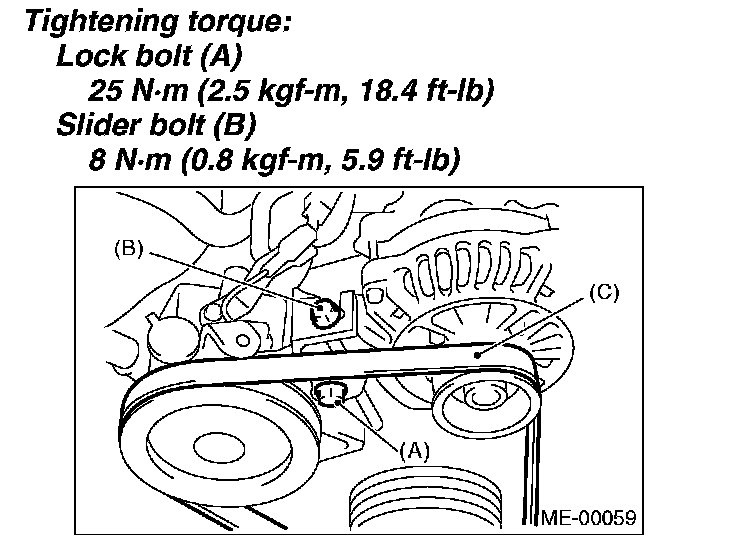 Tightening torque:
Lock bolt (A)
25 N·m (2.5 kgf-m, 18.4 ft-lb)
Slider bolt (B)
8 N·m (0.8 kgf-m, 5.9 ft-lb)

(B)
(C)
(A)
ME-00059