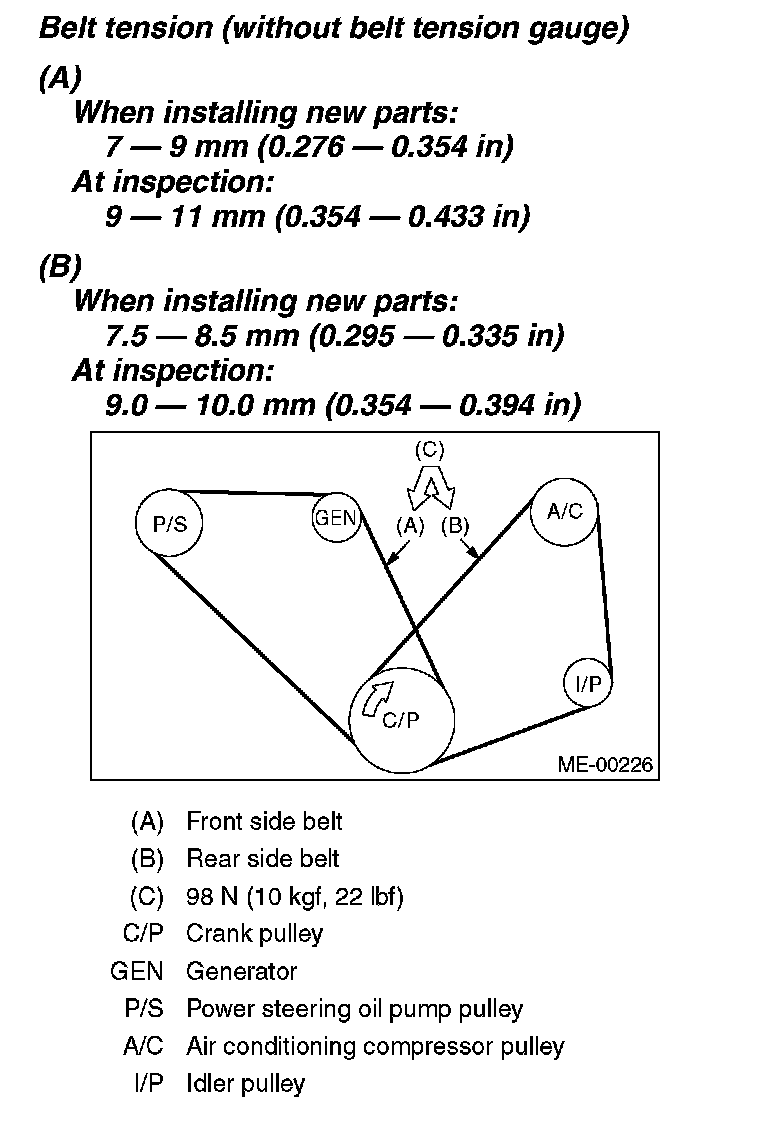 Belt tension (without belt tension gauge)

(A)

When installing new parts:

7 — 9 mm (0.276 — 0.354 in)

At inspection:

9 — 11 mm (0.354 — 0.433 in)

(B)

When installing new parts:

7.5 — 8.5 mm (0.295 — 0.335 in)

At inspection:

9.0 — 10.0 mm (0.354 — 0.394 in)

(C)
P/S
GEN
(A)
(B)
A/C
I/P
C/P
ME-00226

(A) Front side belt
(B) Rear side belt
(C) 98 N (10 kgf, 22 lbf)
C/P Crank pulley
GEN Generator
P/S Power steering oil pump pulley
A/C Air conditioning compressor pulley
I/P Idler pulley