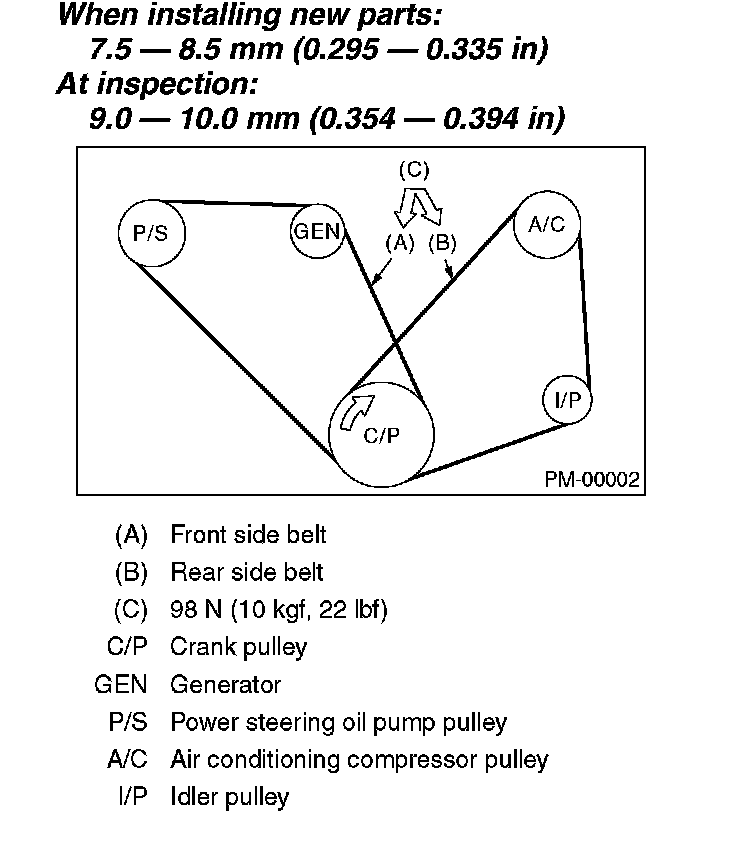 When installing new parts:
7.5 — 8.5 mm (0.295 — 0.335 in)
At inspection:
9.0 — 10.0 mm (0.354 — 0.394 in)

(C)
P/S
GEN
(A) (B)
A/C
I/P
C/P
PM-00002

(A) Front side belt
(B) Rear side belt
(C) 98 N (10 kgf, 22 lbf)
C/P Crank pulley
GEN Generator
P/S Power steering oil pump pulley
A/C Air conditioning compressor pulley
I/P Idler pulley