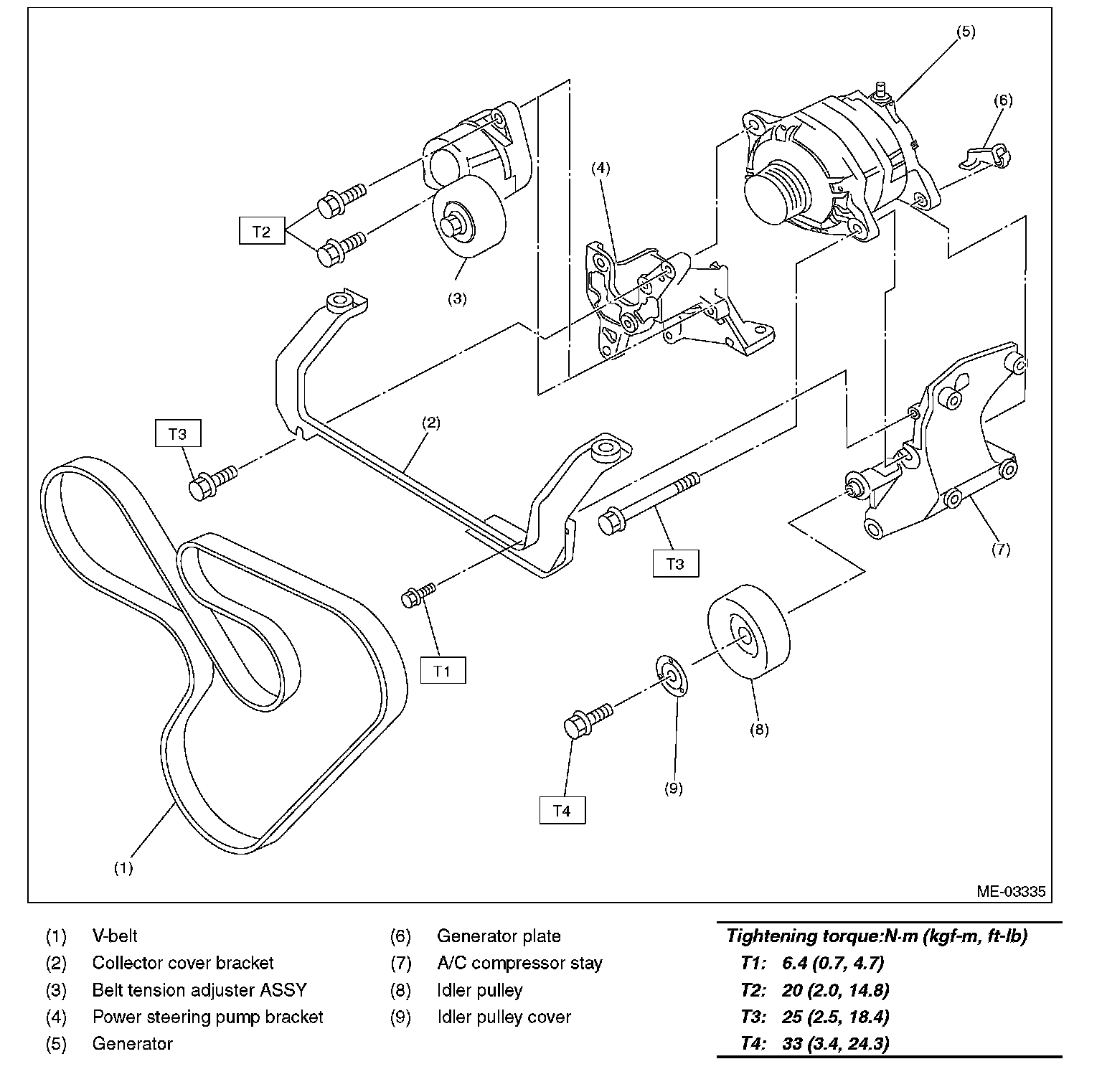 (5)
(6)
(4)
T2
(3)
T3
(2)
T3
(7)
T1
(8)
(9)
T4
(1)
ME-03335

(1) V-belt
(2) Collector cover bracket
(3) Belt tension adjuster ASSY
(4) Power steering pump bracket
(5) Generator

(6) Generator plate
(7) A/C compressor stay
(8) Idler pulley
(9) Idler pulley cover

Tightening torque:N·m (kgf-m, ft-lb)
T1: 6.4 (0.7, 4.7)
T2: 20 (2.0, 14.8)
T3: 25 (2.5, 18.4)
T4: 33 (3.4, 24.3)