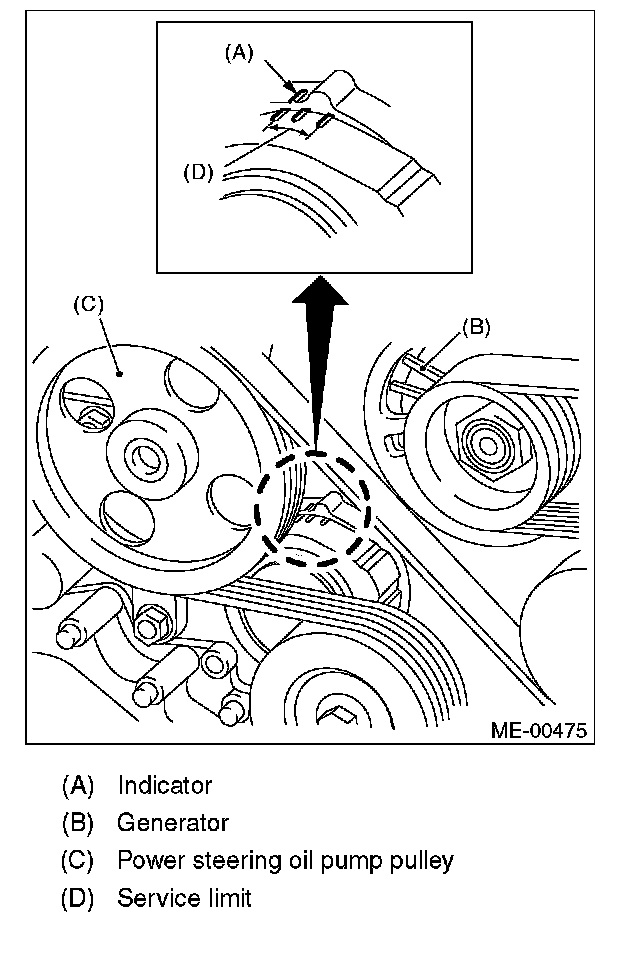 (A)

(D)

(C)

(B)

ME-00475

(A) Indicator
(B) Generator
(C) Power steering oil pump pulley
(D) Service limit