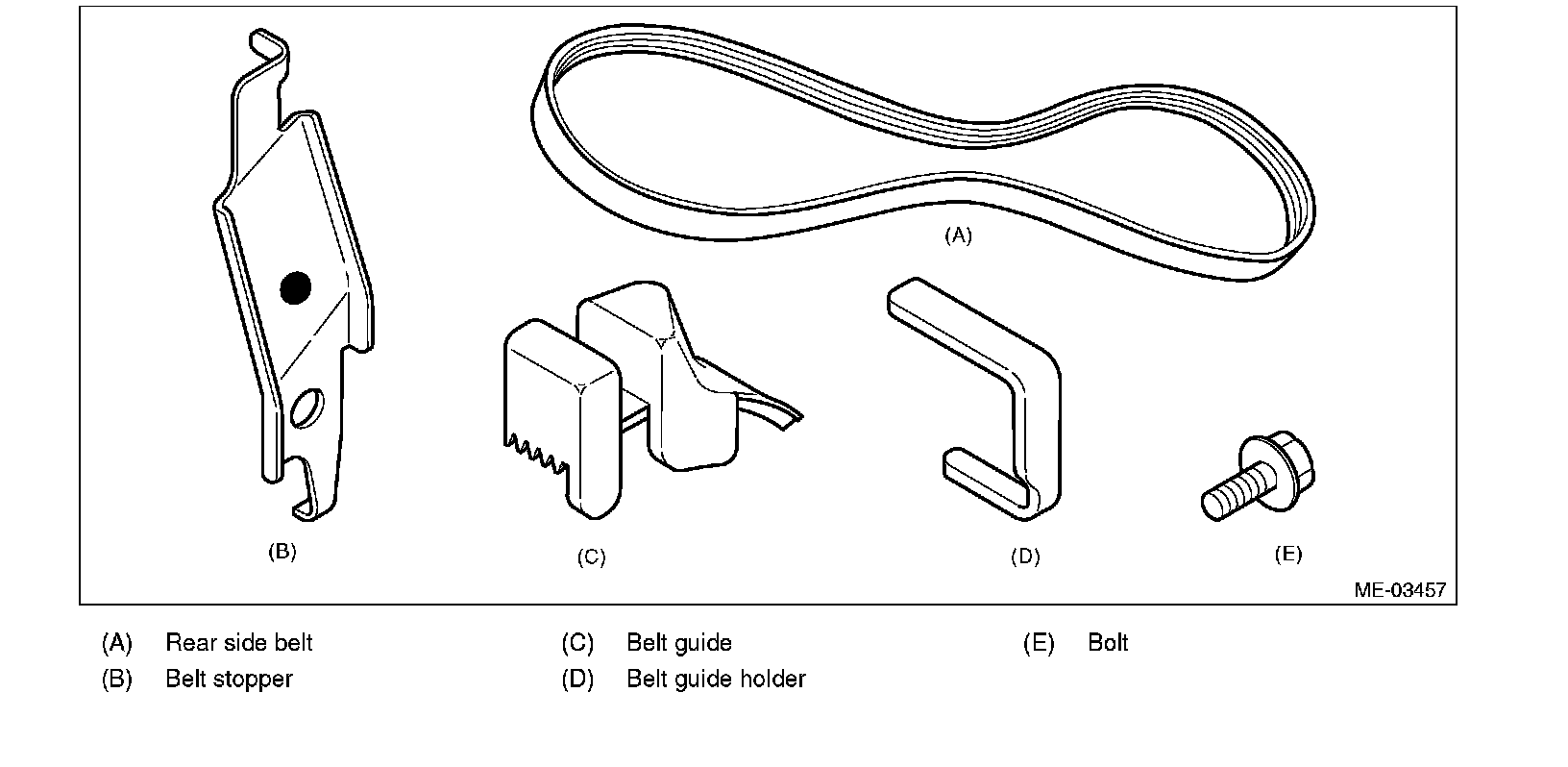 (A)

(B)

(C)

(D)

(E)

ME-03457

(A) Rear side belt
(B) Belt stopper

(C) Belt guide
(D) Belt guide holder

(E) Bolt