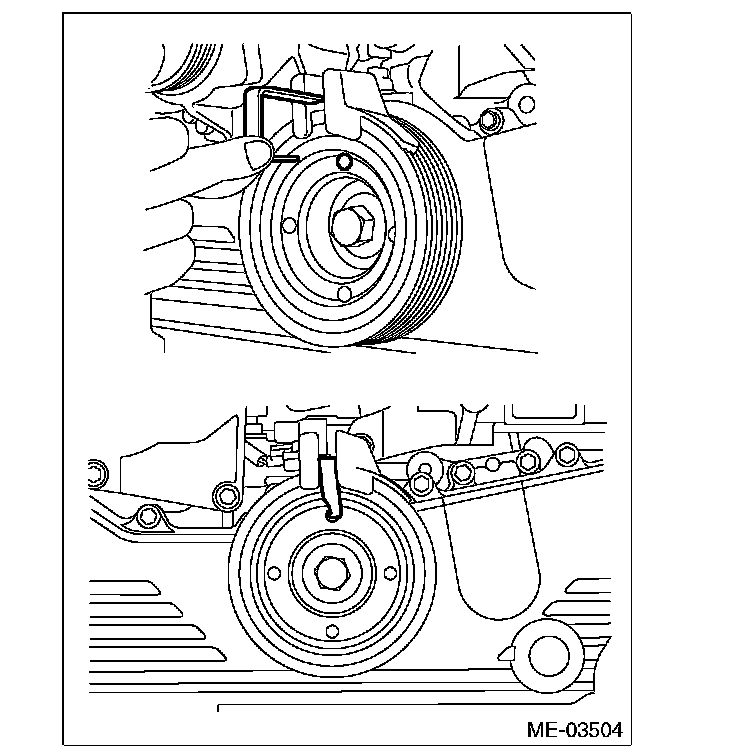 ME-03504