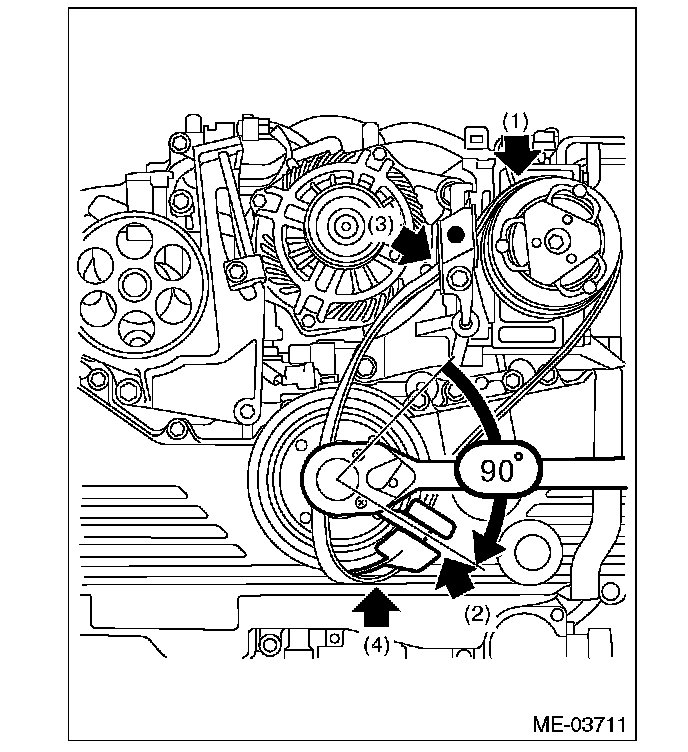 (1)
(3)
90°
(2)
(4)
ME-03711