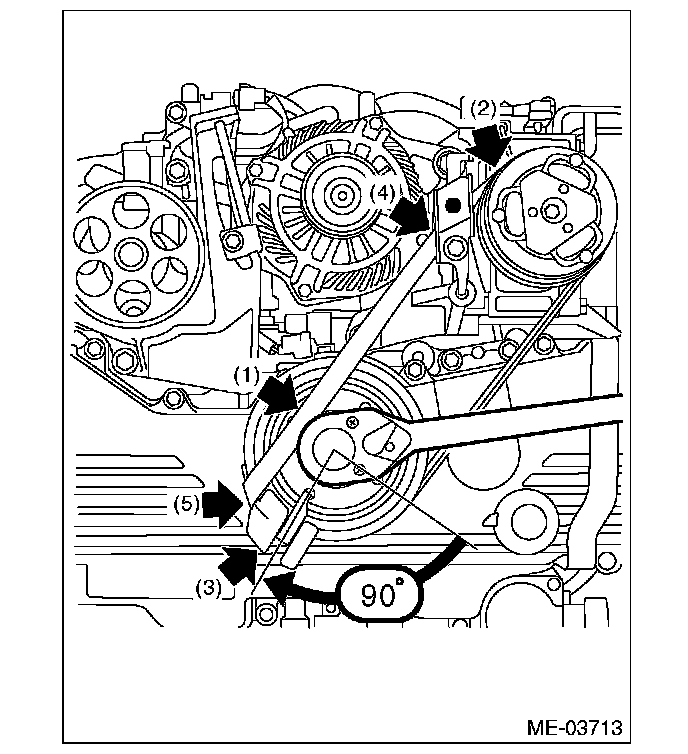 (2)
(4)
(1)
(5)
(3)
90°
ME-03713