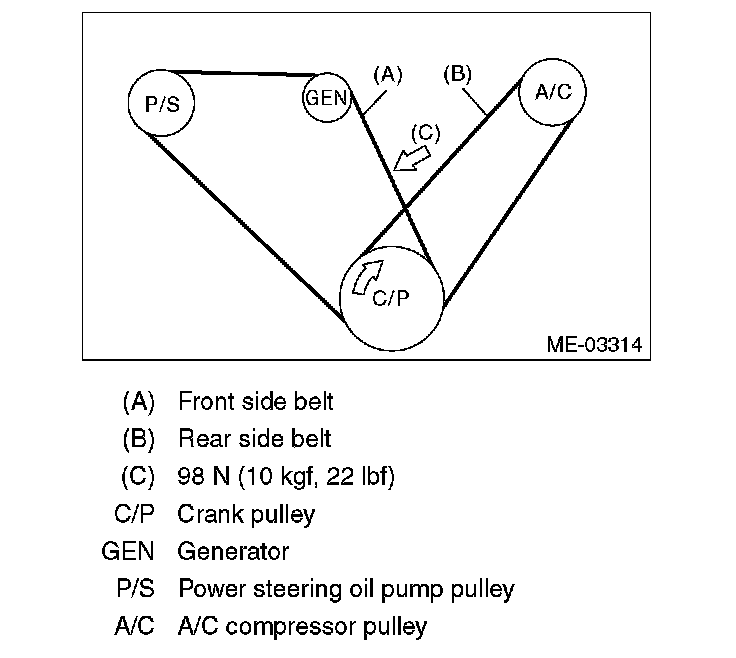 P/S

GEN

(A)

(B)

A/C

(C)

C/P

ME-03314

(A) Front side belt
(B) Rear side belt
(C) 98 N (10 kgf, 22 lbf)
C/P Crank pulley
GEN Generator
P/S Power steering oil pump pulley
A/C A/C compressor pulley