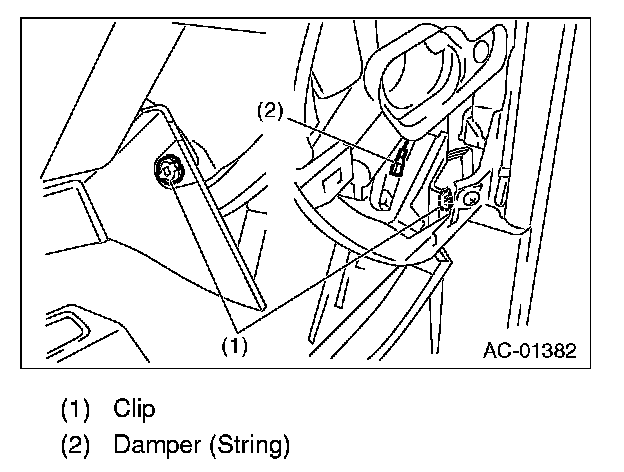 (2)
(1)
AC-01382

(1) Clip
(2) Damper (String)