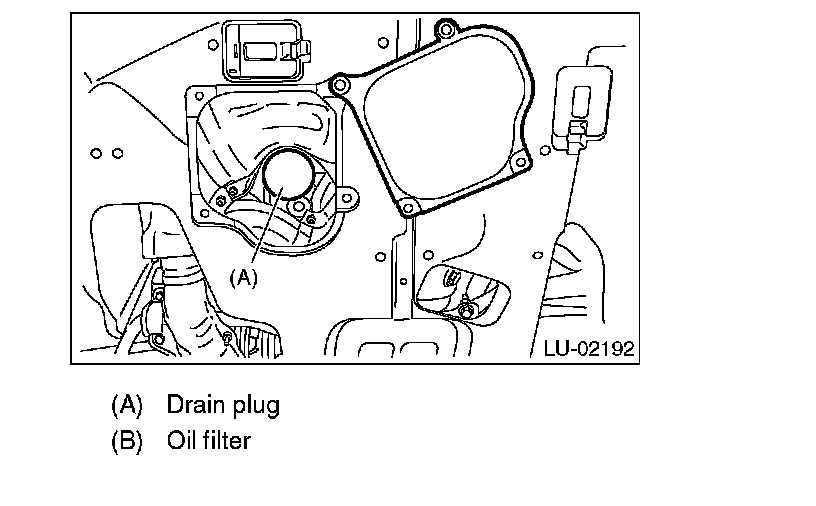 (A)

LU-02192

(A) Drain plug
(B) Oil filter