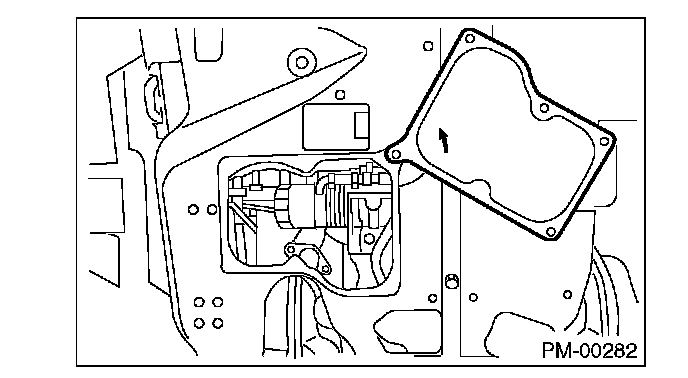 PM-00282