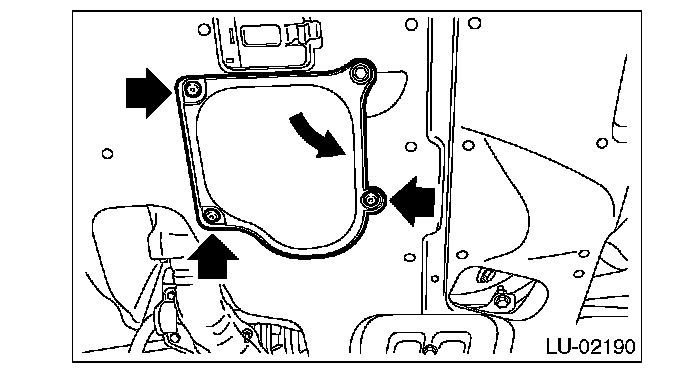 LU-02190