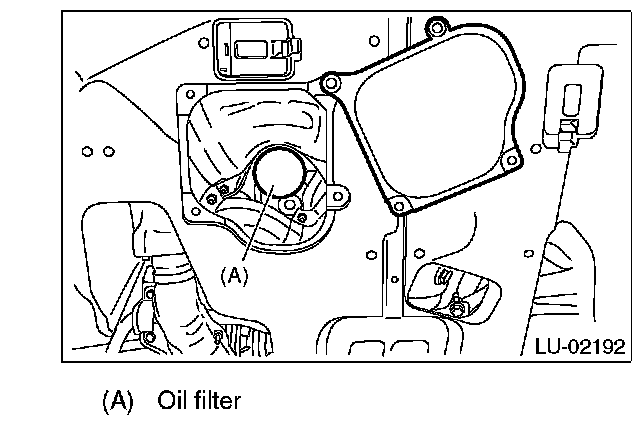 (A)

LU-02192

(A) Oil filter