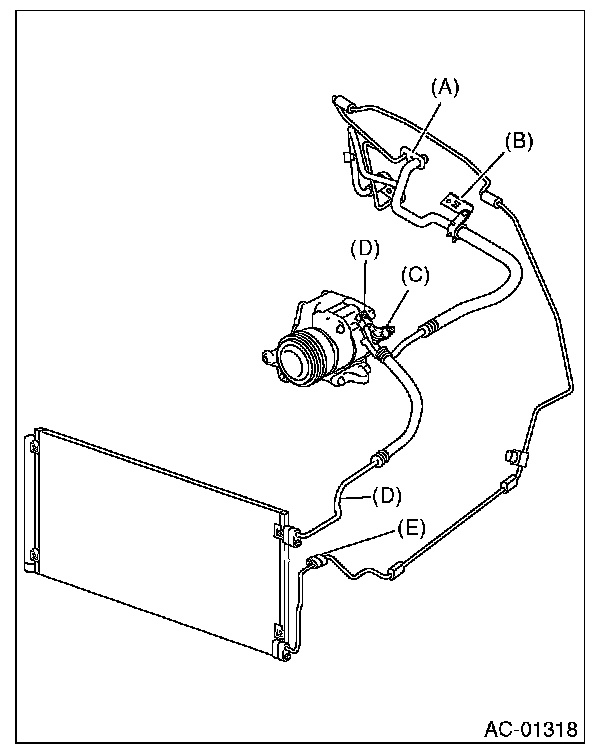 (A)
(B)
(D)
(C)
(D)
(E)
AC-01318