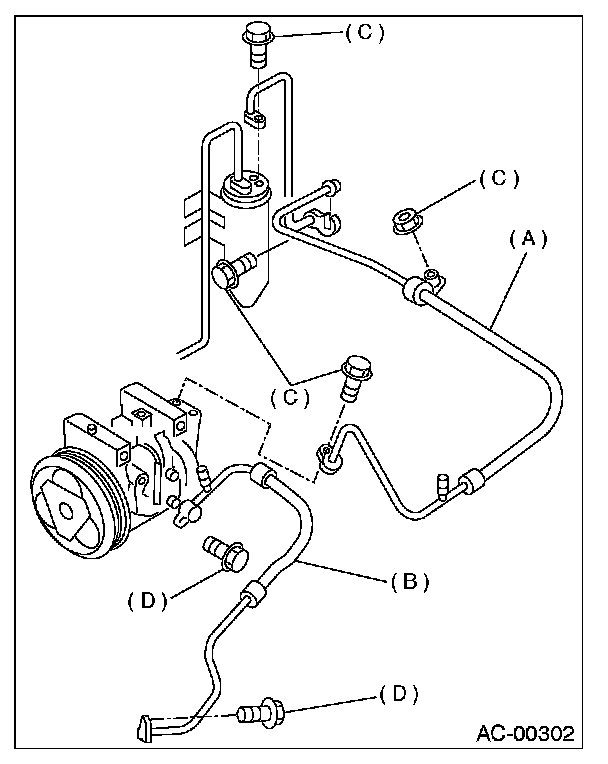 (C)
(C)
(A)
(C)
(B)
(D)
(D)
AC-00302