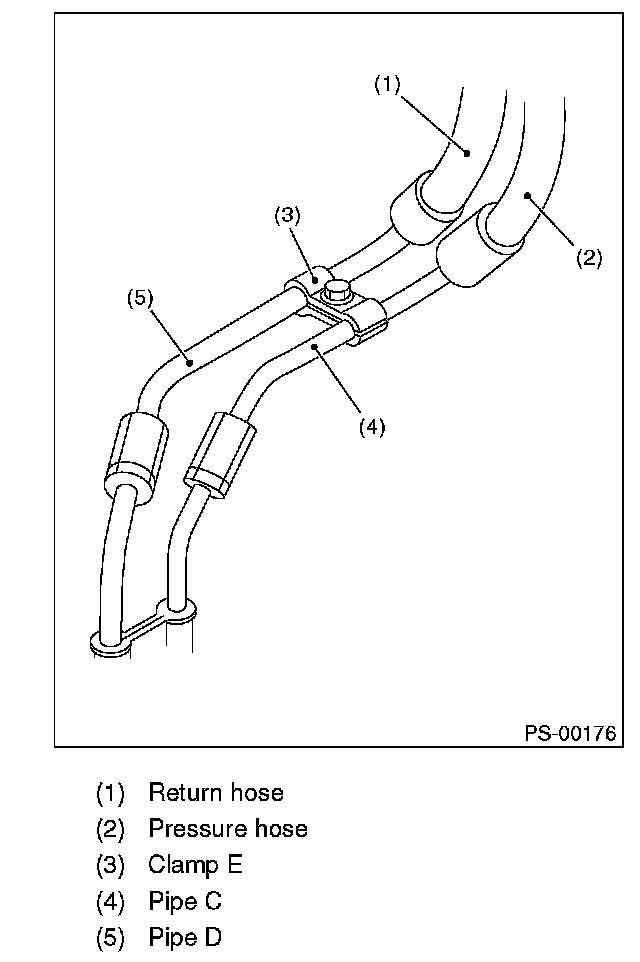 (1)
(2)
(3)
(5)
(4)
PS-00176

(1) Return hose
(2) Pressure hose
(3) Clamp E
(4) Pipe C
(5) Pipe D