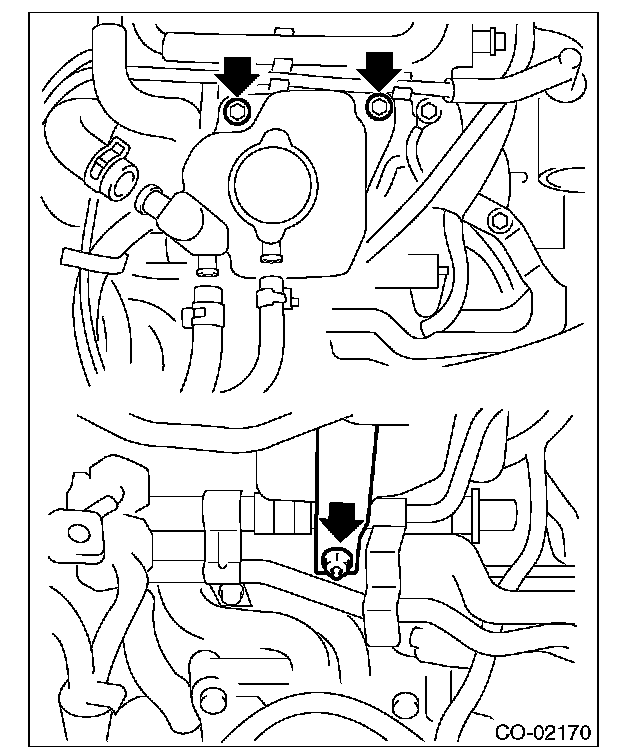 CO-02170