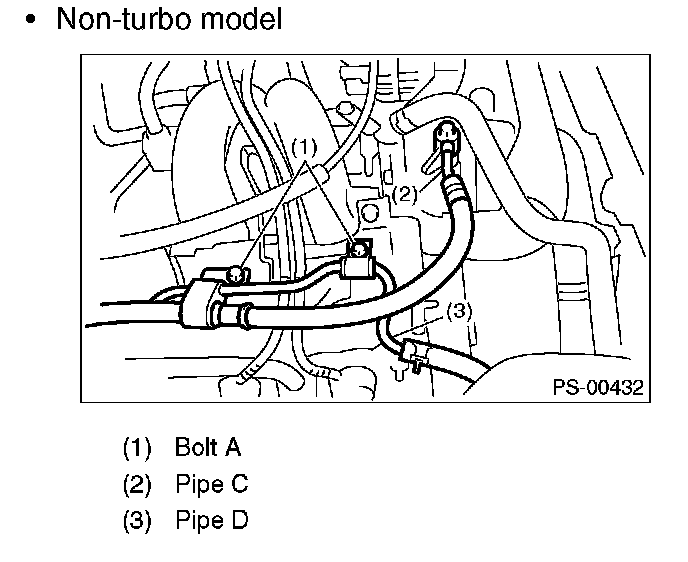 • Non-turbo model

(1)
(2)
(3)
PS-00432

(1) Bolt A
(2) Pipe C
(3) Pipe D