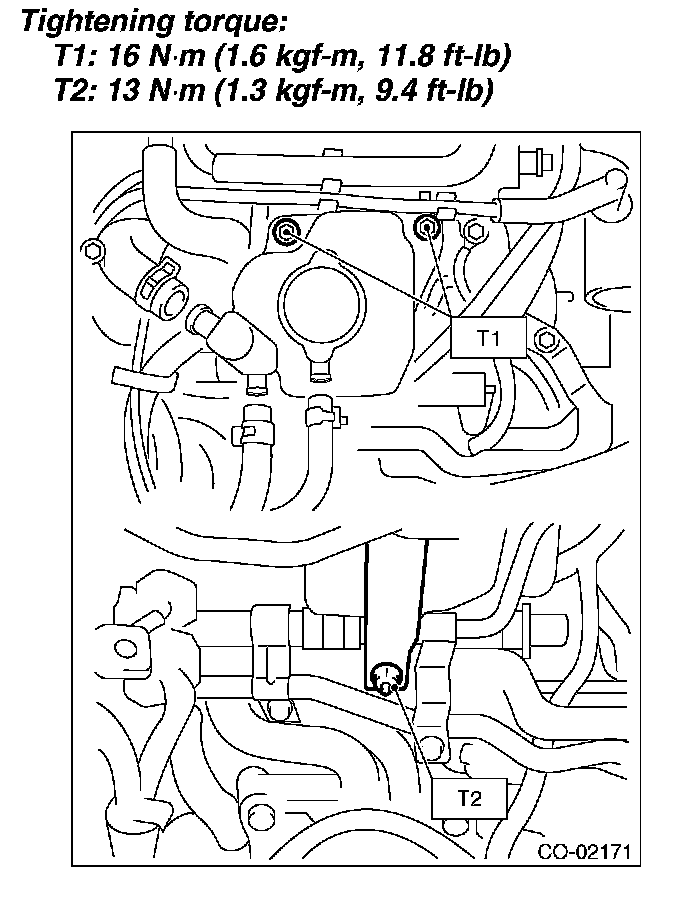 Tightening torque:
T1: 16 N·m (1.6 kgf-m, 11.8 ft-lb)
T2: 13 N·m (1.3 kgf-m, 9.4 ft-lb)

T1

T2

CO-02171