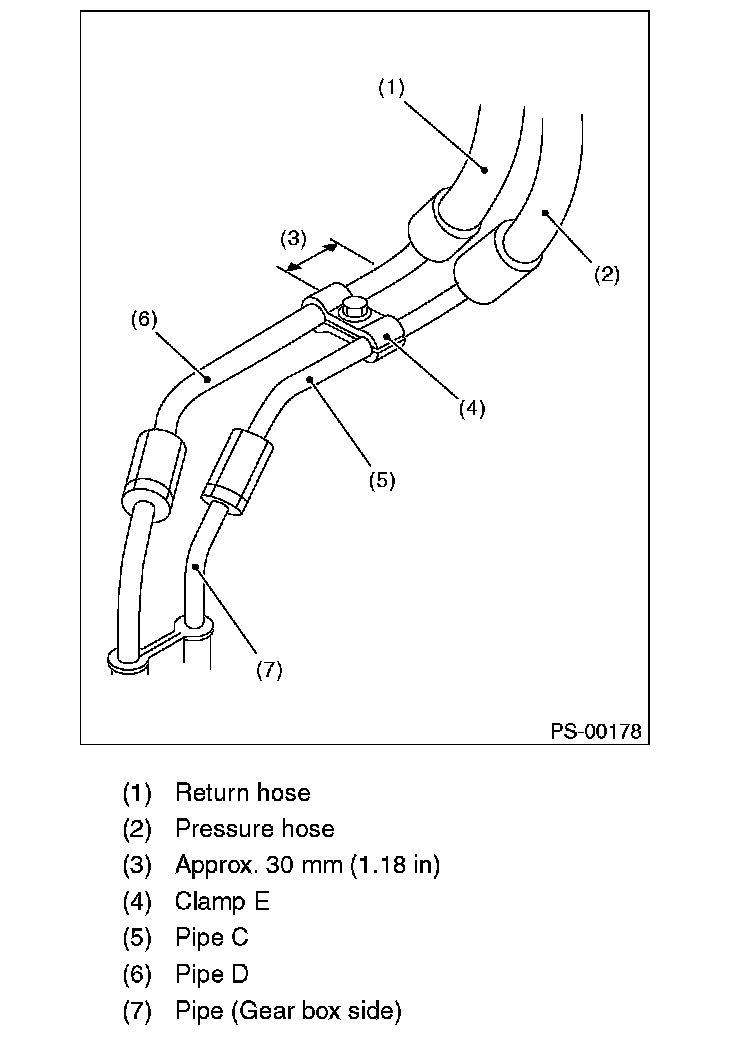 (1)
(2)
(3)
(6)
(4)
(5)
(7)
PS-00178

(1) Return hose
(2) Pressure hose
(3) Approx. 30 mm (1.18 in)
(4) Clamp E
(5) Pipe C
(6) Pipe D
(7) Pipe (Gear box side)