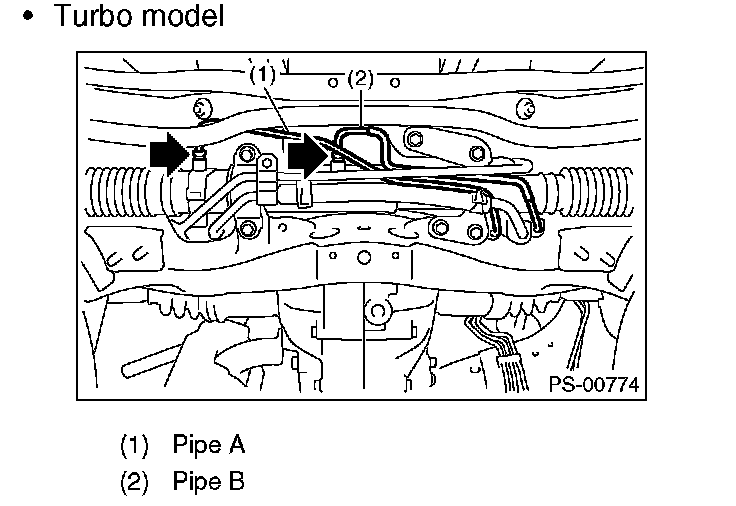 • Turbo model

(1)
(2)
PS-00774

(1) Pipe A
(2) Pipe B