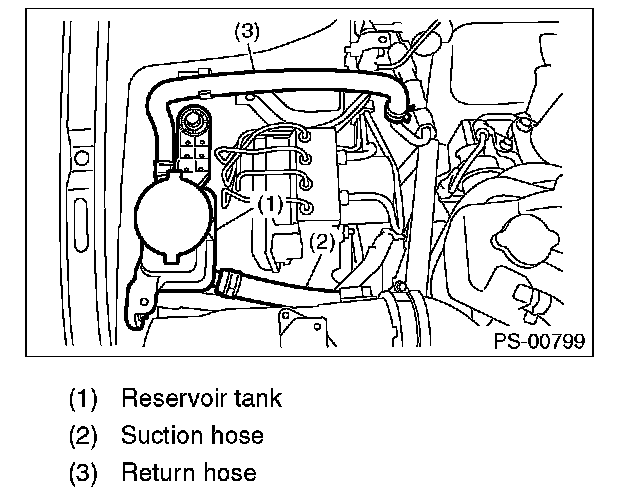 (3)
(1)
(2)
PS-00799

(1) Reservoir tank
(2) Suction hose
(3) Return hose