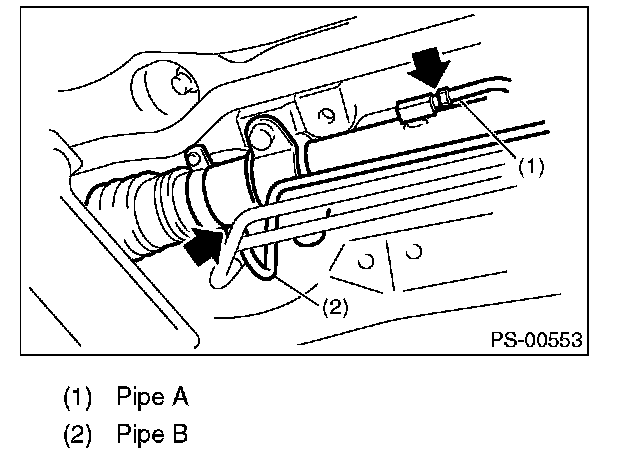 (1)
(2)
PS-00553

(1) Pipe A
(2) Pipe B