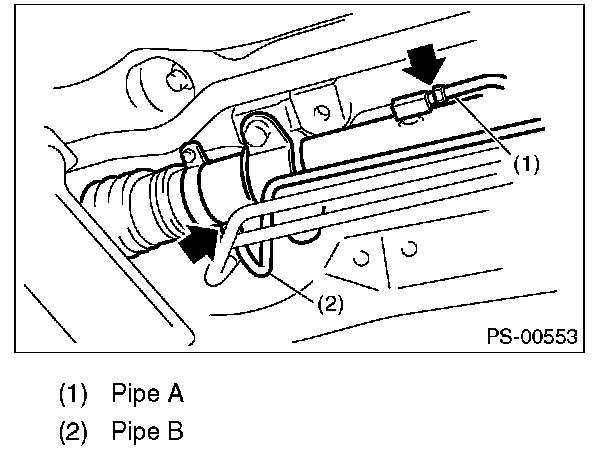 (1)

(2)

PS-00553

(1) Pipe A
(2) Pipe B