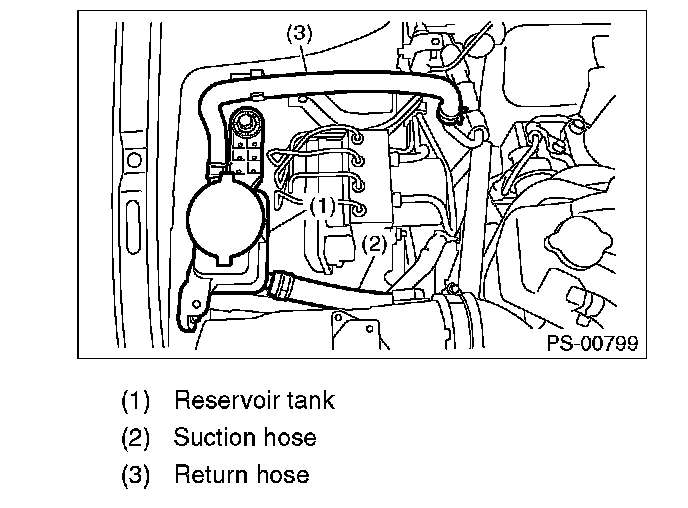 (3)
(1)
(2)
PS-00799

(1) Reservoir tank
(2) Suction hose
(3) Return hose