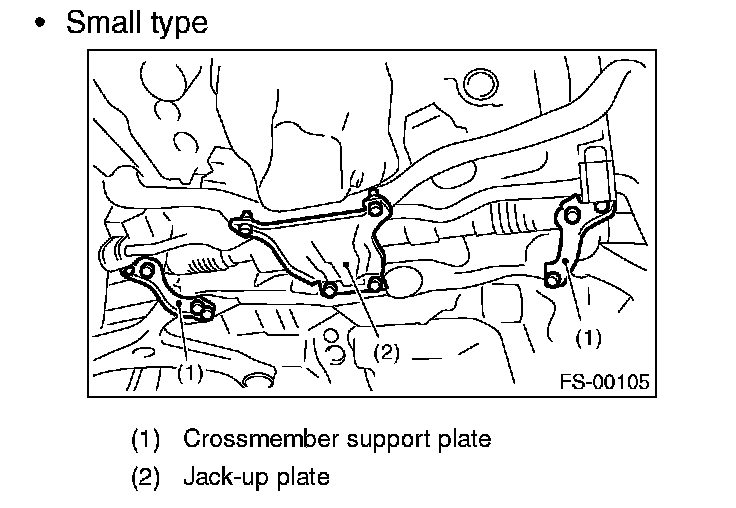 • Small type

(1)

(2)

(1)

FS-00105

(1) Crossmember support plate

(2) Jack-up plate