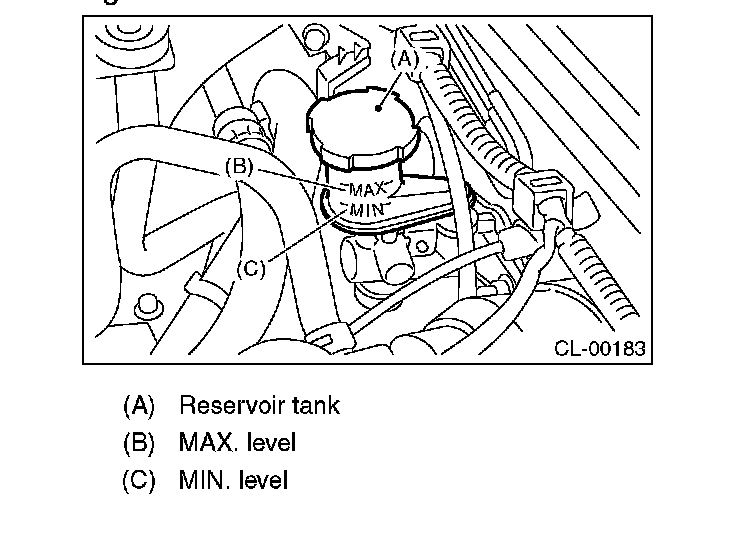 (A)

(B)

MAX

MIN

(C)

CL-00183

(A) Reservoir tank

(B) MAX. level

(C) MIN. level