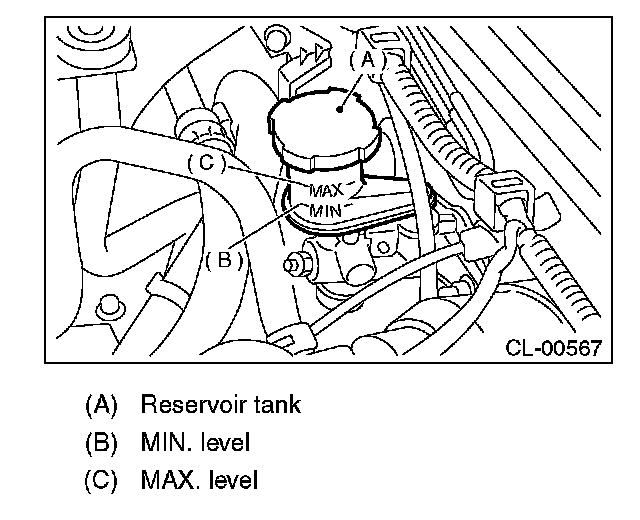 (A)
(C)
MAX
MIN
(B)
CL-00567

(A) Reservoir tank
(B) MIN. level
(C) MAX. level