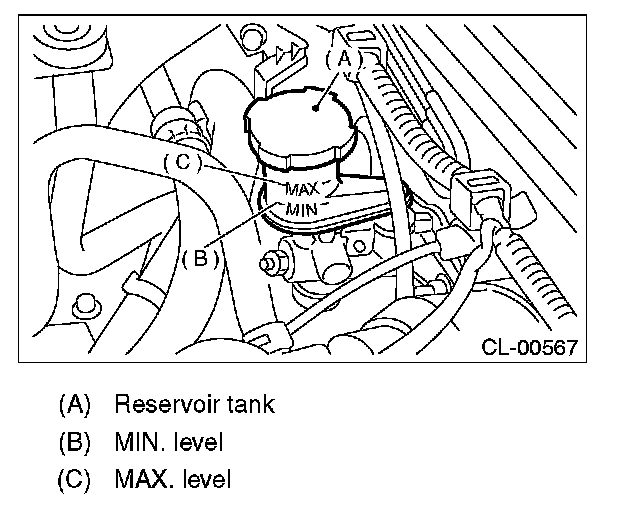 (A)
(C)
MAX
MIN
(B)
CL-00567

(A) Reservoir tank
(B) MIN. level
(C) MAX. level