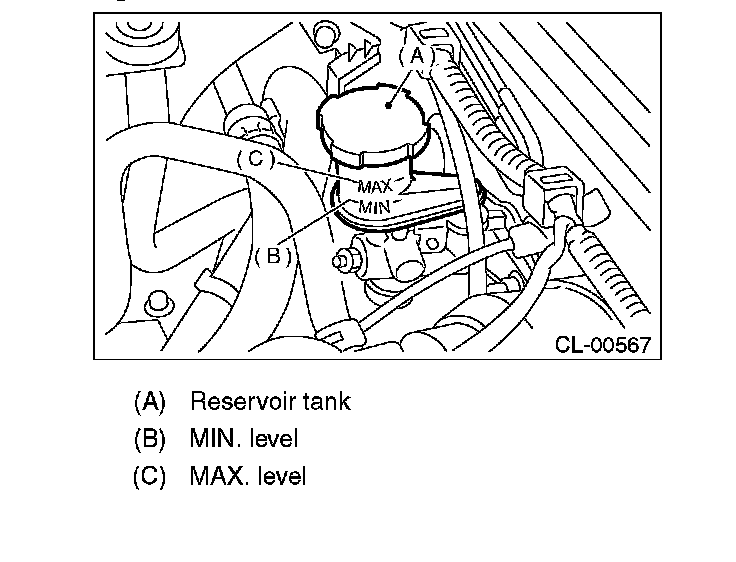 (A)
(C)
MAX
MIN
(B)
CL-00567

(A) Reservoir tank
(B) MIN. level
(C) MAX. level