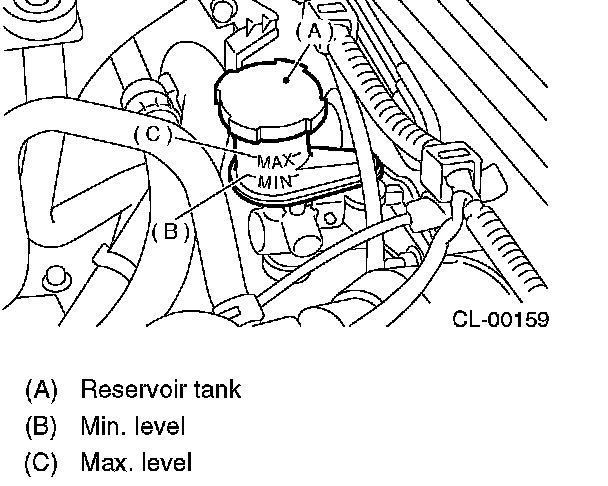 (A)
(C)
MAX
MIN
(B)
CL-00159

(A) Reservoir tank
(B) Min. level
(C) Max. level