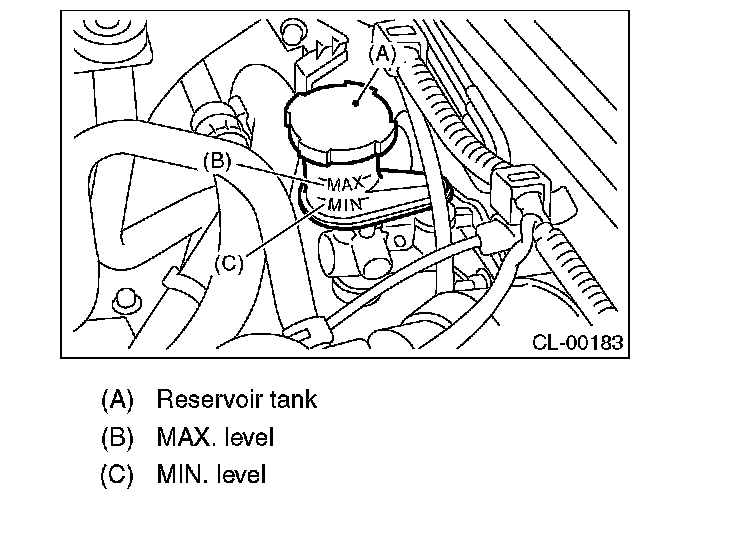 (A)

(B)

MAX

MIN

(C)

CL-00183

(A) Reservoir tank
(B) MAX. level
(C) MIN. level