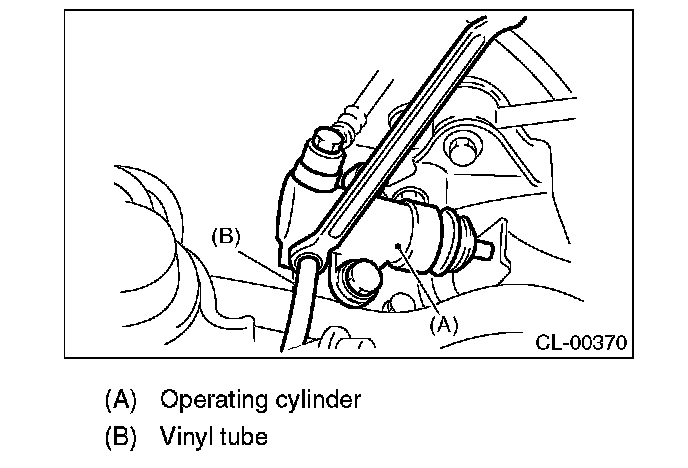 (B)

(A)

CL-00370

(A) Operating cylinder
(B) Vinyl tube