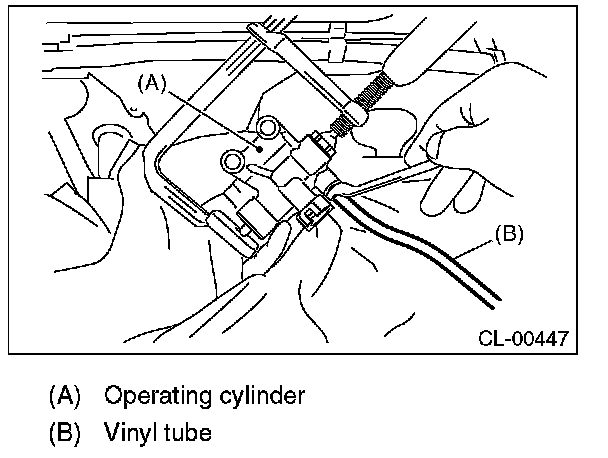 (A)

(B)

CL-00447

(A) Operating cylinder

(B) Vinyl tube