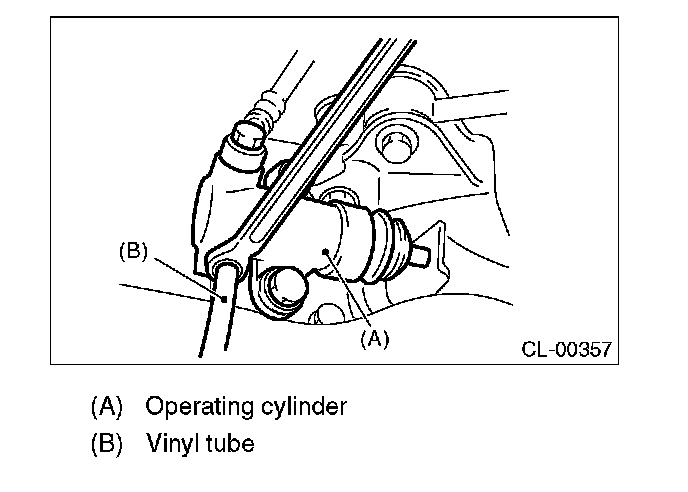 (B)

(A)

CL-00357

(A) Operating cylinder
(B) Vinyl tube