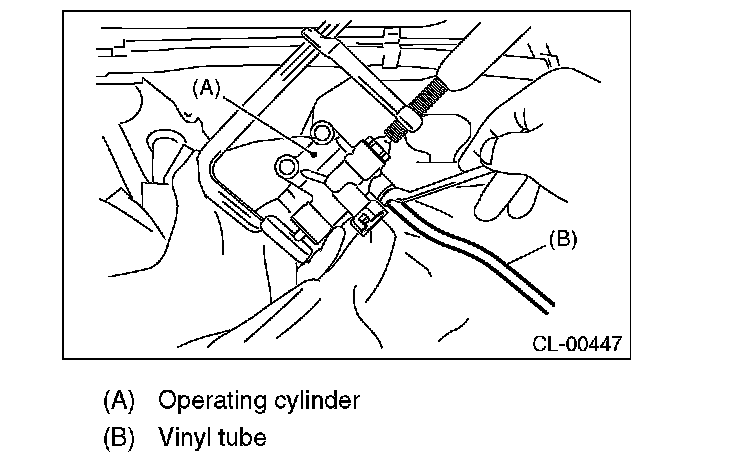 (A)

(B)

CL-00447

(A) Operating cylinder
(B) Vinyl tube