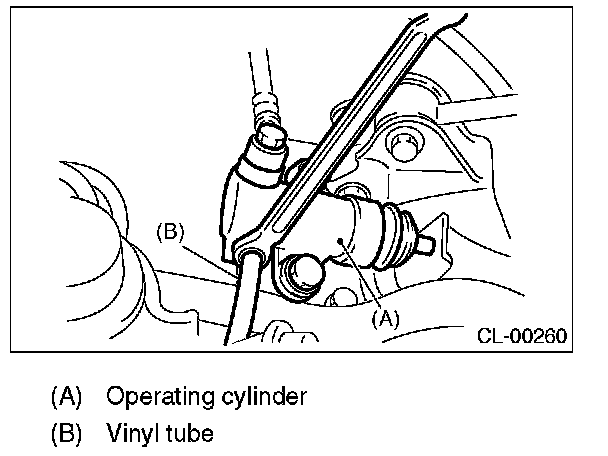 (B)

(A)

CL-00260

(A) Operating cylinder
(B) Vinyl tube