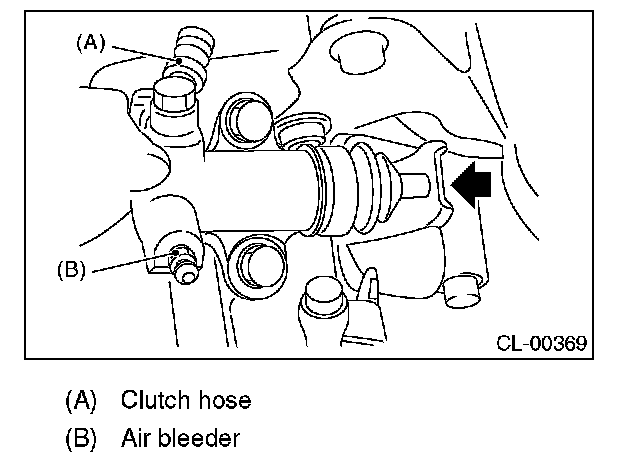 (A)

(B)

CL-00369

(A) Clutch hose

(B) Air bleeder